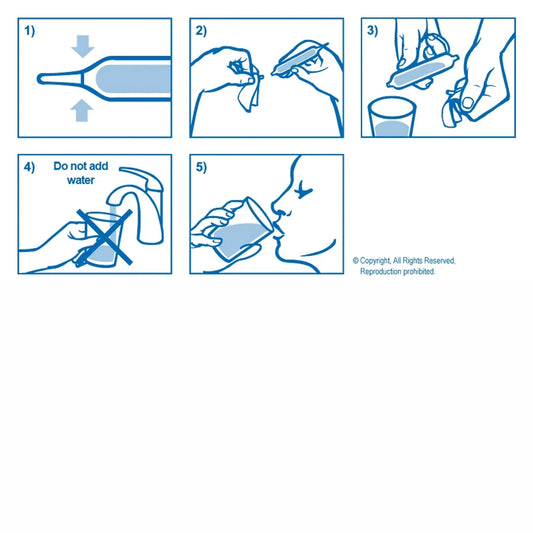 1)

2)

3)

4) Do not add water

5)

© Copyright, All Rights Reserved, Reproduction prohibited.