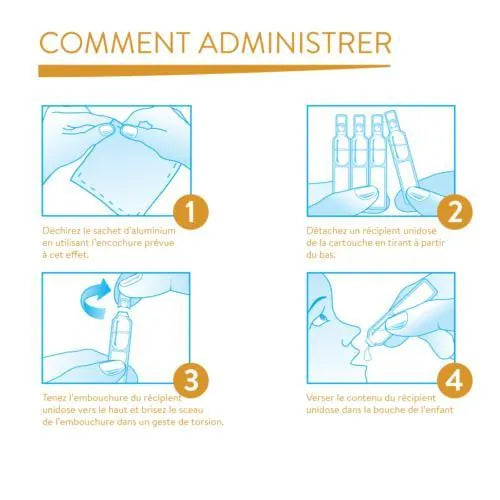 COMMENT ADMINISTRER

1

Déchirez le sachet d'aluminium en utilisant l'encochure prévue à cet effet.

2

Détachez un récipient unidose de la cartouche en tirant à partir du bas.

3

Tenez l'embouchure du récipient unidose vers le haut et brisez le sceau de l'embouchure dans un geste de torsion.

4

Verser le contenu du récipient unidose dans la bouche de l'enfant